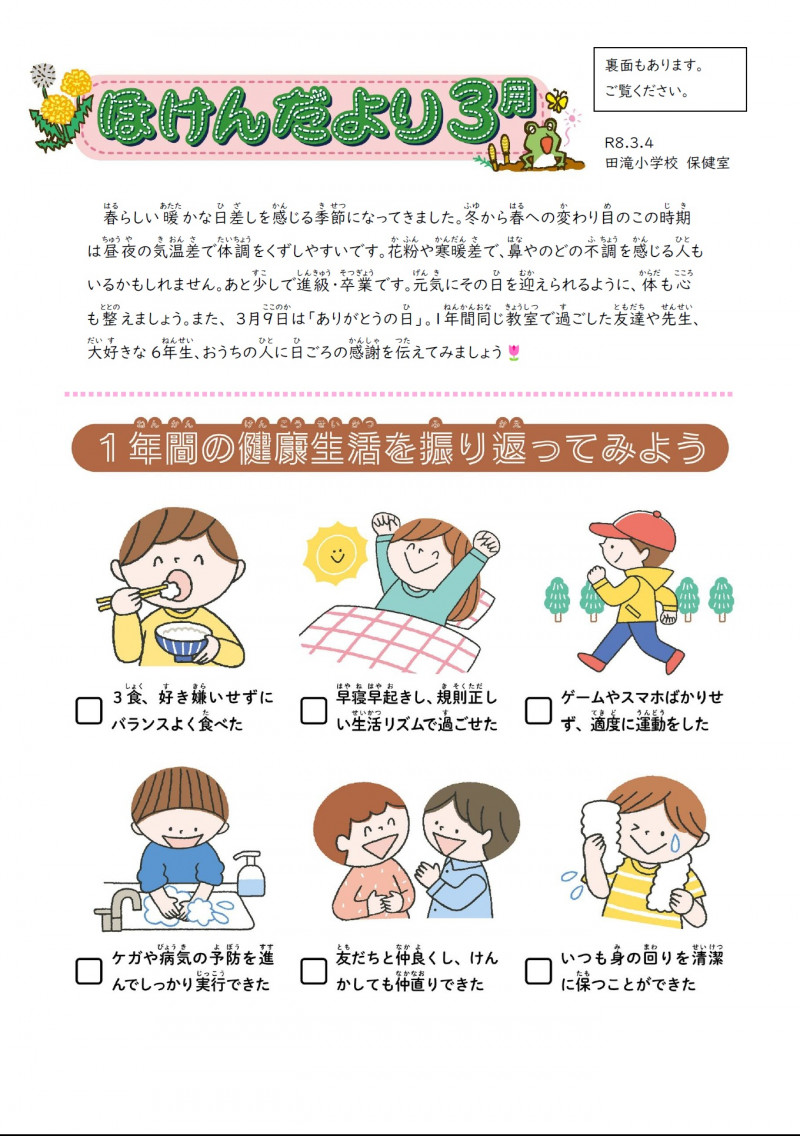 ほけんだより3月

裏面もあります。
ご覧ください。

R8.3.4
田滝小学校 保健室

春らしい暖かな日差しを感じる季節になってきました。冬から春への変わり目のこの時期は昼夜の気温差で体調をくずしやすいです。花粉や寒暖差で、鼻やのどの不調を感じる人もいるかもしれません。あと少しで進級・卒業です。元気にその日を迎えられるように、体も心も整えましょう。また、3月9日は「ありがとうの日」。1年間同じ教室で過ごした友達や先生、大好きな6年生、おうちの人に日ごろの感謝を伝えてみましょう

1年間の健康生活を振り返ってみよう

3食、好き嫌いせずにバランスよく食べた

早寝早起きし、規則正しい生活リズムで過ごせた

ゲームやスマホばかりせず、適度に運動をした

ケガや病気の予防を進んでしっかり実行できた

友だちと仲良くし、けんかしても仲直りできた

いつも身の回りを清潔に保つことができた